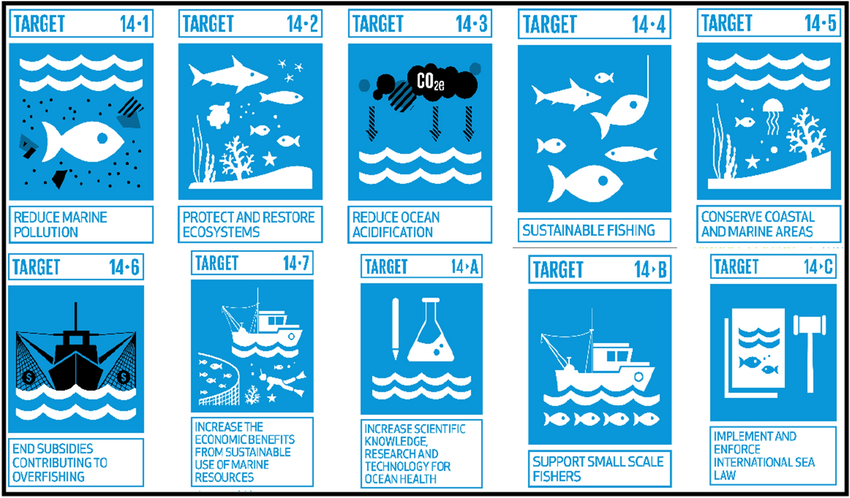 TARGET 14·1

REDUCE MARINE POLLUTION

TARGET 14·2

PROTECT AND RESTORE ECOSYSTEMS

TARGET 14·3

$CO_{2e}$

REDUCE OCEAN ACIDIFICATION

TARGET 14·4

SUSTAINABLE FISHING

TARGET 14·5

CONSERVE COASTAL AND MARINE AREAS

TARGET 14·6

$ $

END SUBSIDIES CONTRIBUTING TO OVERFISHING

TARGET 14·7

INCREASE THE ECONOMIC BENEFITS FROM SUSTAINABLE USE OF MARINE RESOURCES

TARGET 14·A

INCREASE SCIENTIFIC KNOWLEDGE, RESEARCH AND TECHNOLOGY FOR OCEAN HEALTH

TARGET 14·B

SUPPORT SMALL SCALE FISHERS

TARGET 14·C

IMPLEMENT AND ENFORCE INTERNATIONAL SEA LAW