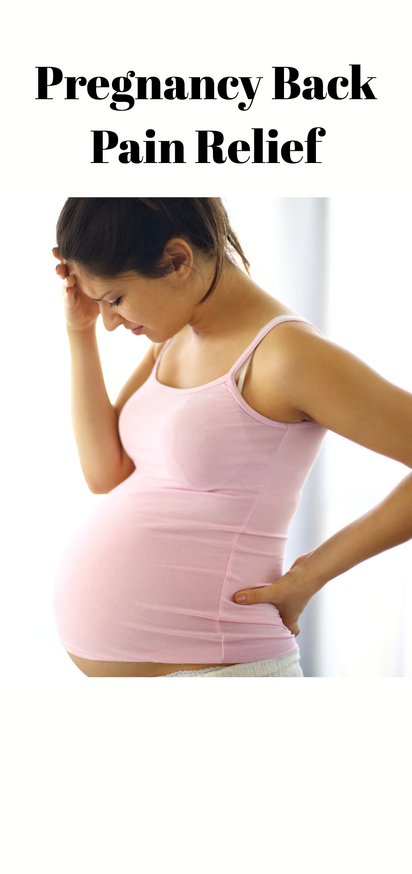 Pregnancy Back Pain Relief