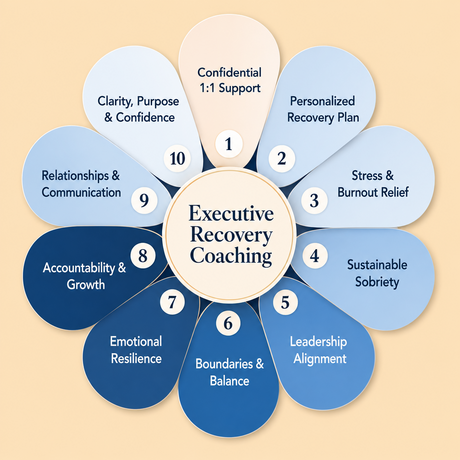 Executive Recovery Coaching

1
Confidential 1:1 Support

2
Personalized Recovery Plan

3
Stress & Burnout Relief

4
Sustainable Sobriety

5
Leadership Alignment

6
Boundaries & Balance

7
Emotional Resilience

8
Accountability & Growth

9
Relationships & Communication

10
Clarity, Purpose & Confidence