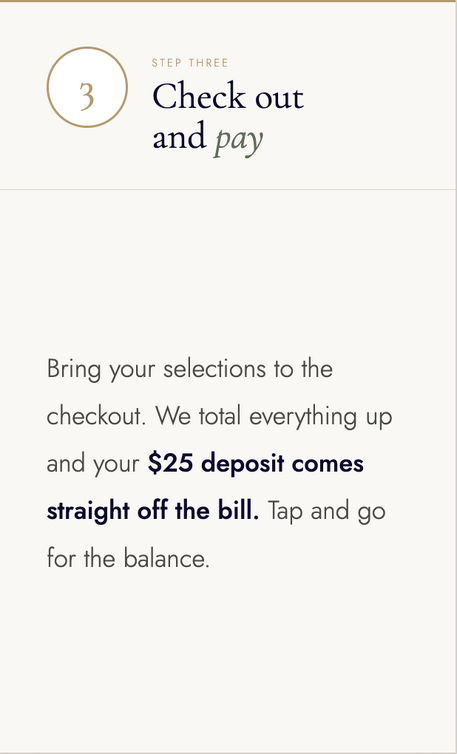 3

STEP THREE

Check out and pay

Bring your selections to the checkout. We total everything up and your $25 deposit comes straight off the bill. Tap and go for the balance.