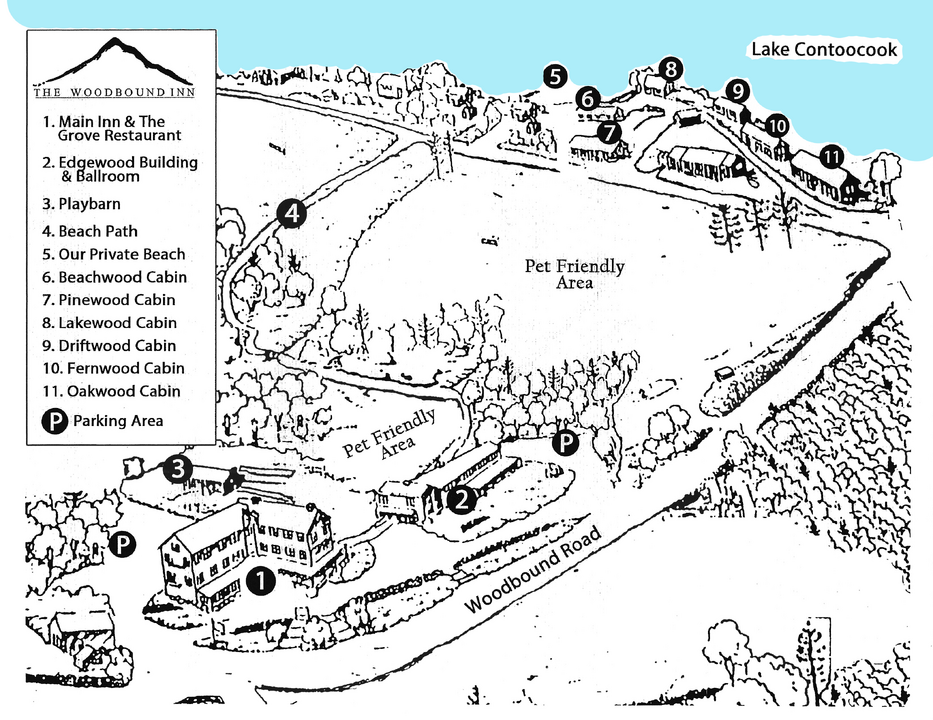 THE WOODBOUND INN

1. Main Inn & The Grove Restaurant
2. Edgewood Building & Ballroom
3. Playbarn
4. Beach Path
5. Our Private Beach
6. Beachwood Cabin
7. Pinewood Cabin
8. Lakewood Cabin
9. Driftwood Cabin
10. Fernwood Cabin
11. Oakwood Cabin
P Parking Area

Lake Contoocook

5 6 7 8 9 10 11

4

Pet Friendly Area

Pet Friendly Area

P

3

2

P

1

Woodbound Road